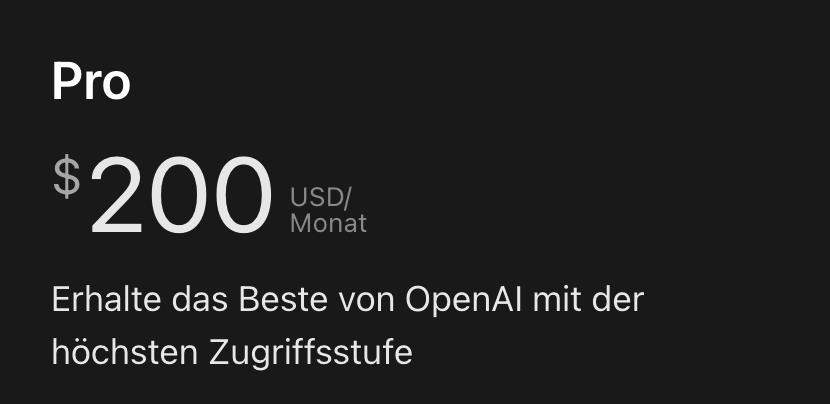 Pro

$ 200 USD/ Monat

Erhalte das Beste von OpenAI mit der höchsten Zugriffsstufe